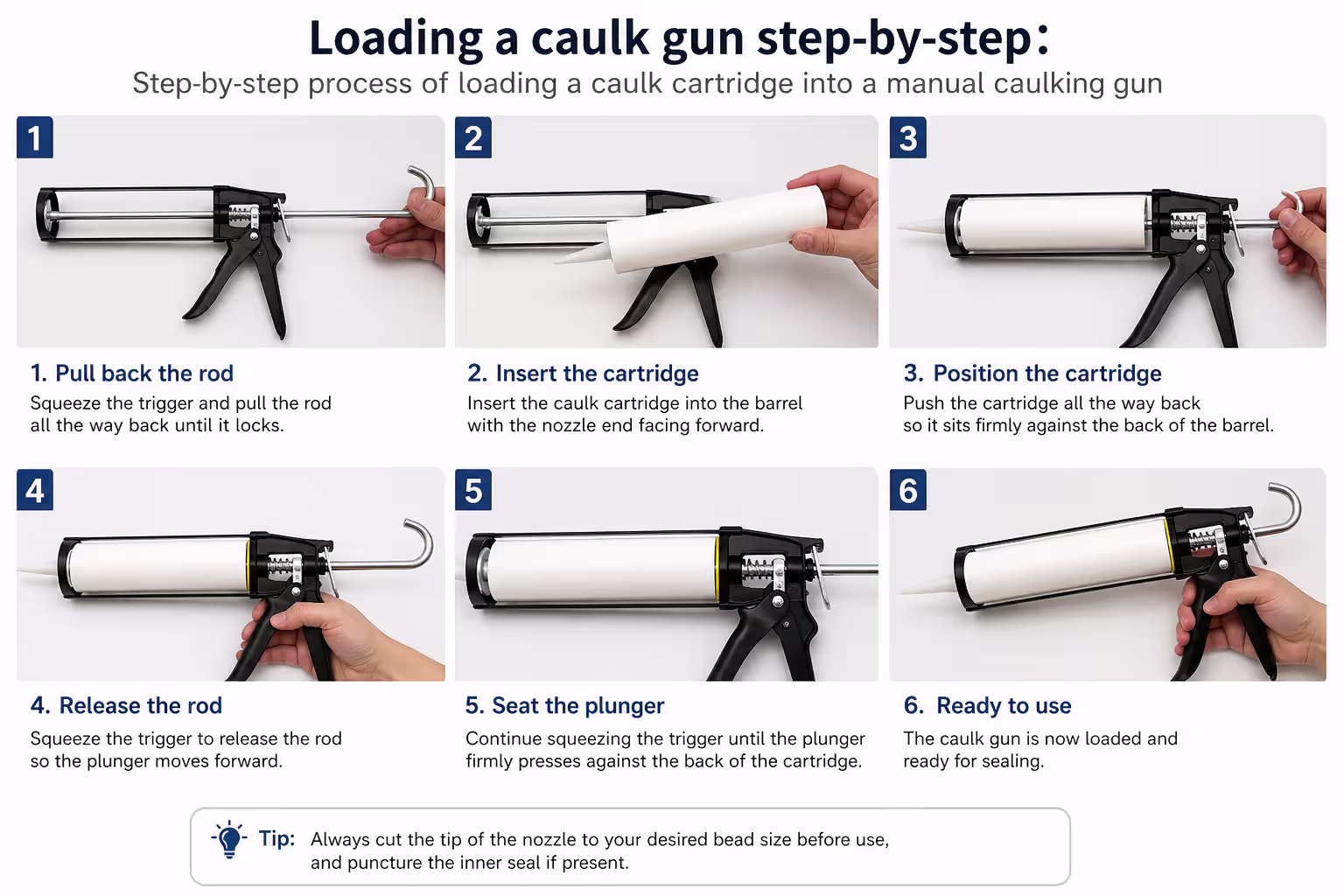 Loading a caulk gun step-by-step:

Step-by-step process of loading a caulk cartridge into a manual caulking gun

1

1. Pull back the rod

Squeeze the trigger and pull the rod all the way back until it locks.

2

2. Insert the cartridge

Insert the caulk cartridge into the barrel with the nozzle end facing forward.

3

3. Position the cartridge

Push the cartridge all the way back so it sits firmly against the back of the barrel.

4

4. Release the rod

Squeeze the trigger to release the rod so the plunger moves forward.

5

5. Seat the plunger

Continue squeezing the trigger until the plunger firmly presses against the back of the cartridge.

6

6. Ready to use

The caulk gun is now loaded and ready for sealing.

Tip: Always cut the tip of the nozzle to your desired bead size before use, and puncture the inner seal if present.