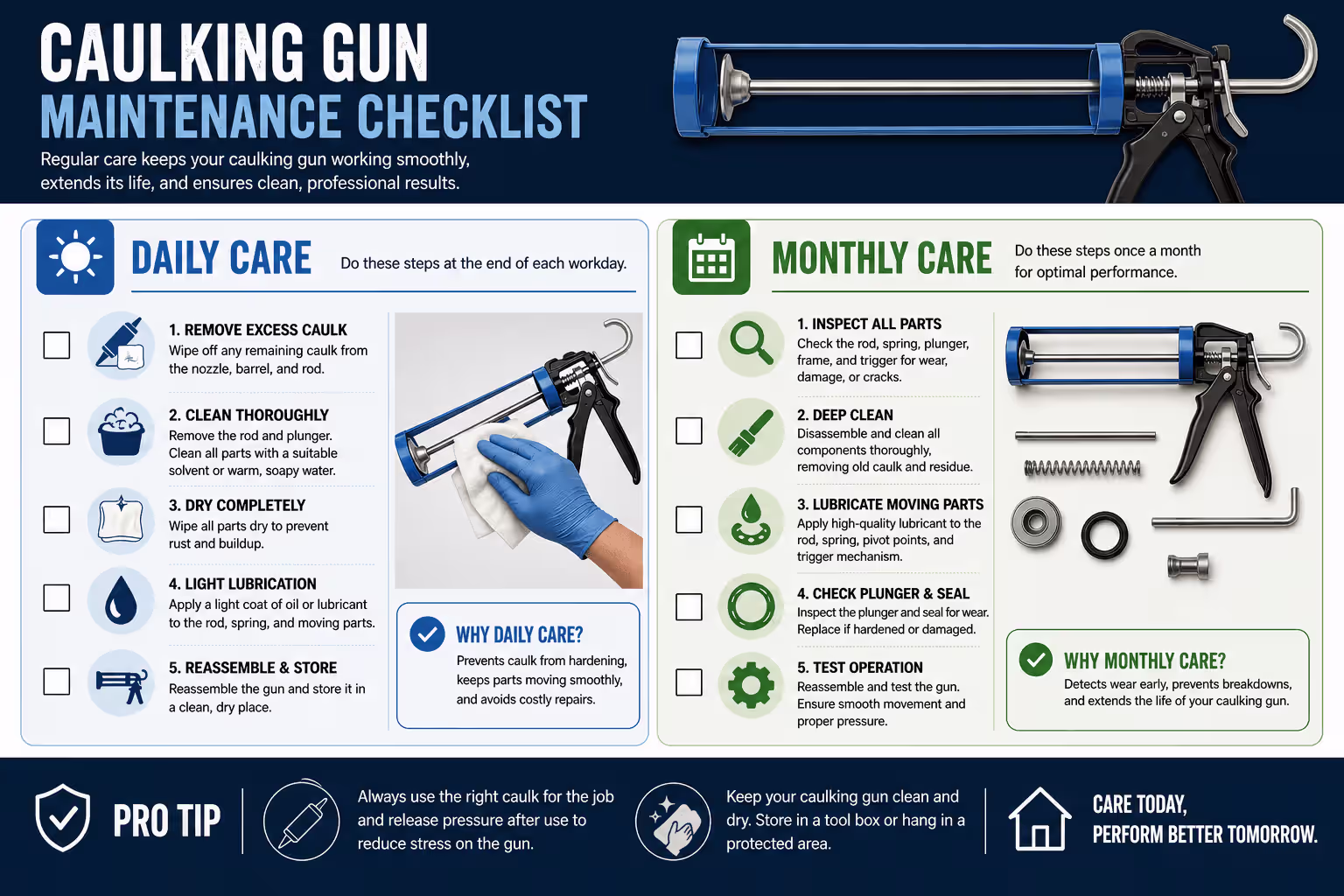 CAULKING GUN
MAINTENANCE CHECKLIST
Regular care keeps your caulking gun working smoothly, extends its life, and ensures clean, professional results.

DAILY CARE
Do these steps at the end of each workday.

1. REMOVE EXCESS CAULK
Wipe off any remaining caulk from the nozzle, barrel, and rod.

2. CLEAN THOROUGHLY
Remove the rod and plunger. Clean all parts with a suitable solvent or warm, soapy water.

3. DRY COMPLETELY
Wipe all parts dry to prevent rust and buildup.

4. LIGHT LUBRICATION
Apply a light coat of oil or lubricant to the rod, spring, and moving parts.

5. REASSEMBLE & STORE
Reassemble the gun and store it in a clean, dry place.

WHY DAILY CARE?
Prevents caulk from hardening, keeps parts moving smoothly, and avoids costly repairs.

MONTHLY CARE
Do these steps once a month for optimal performance.

1. INSPECT ALL PARTS
Check the rod, spring, plunger, frame, and trigger for wear, damage, or cracks.

2. DEEP CLEAN
Disassemble and clean all components thoroughly, removing old caulk and residue.

3. LUBRICATE MOVING PARTS
Apply high-quality lubricant to the rod, spring, pivot points, and trigger mechanism.

4. CHECK PLUNGER & SEAL
Inspect the plunger and seal for wear. Replace if hardened or damaged.

5. TEST OPERATION
Reassemble and test the gun. Ensure smooth movement and proper pressure.

WHY MONTHLY CARE?
Detects wear early, prevents breakdowns, and extends the life of your caulking gun.

PRO TIP
Always use the right caulk for the job and release pressure after use to reduce stress on the gun.
Keep your caulking gun clean and dry. Store in a tool box or hang in a protected area.
CARE TODAY, PERFORM BETTER TOMORROW.